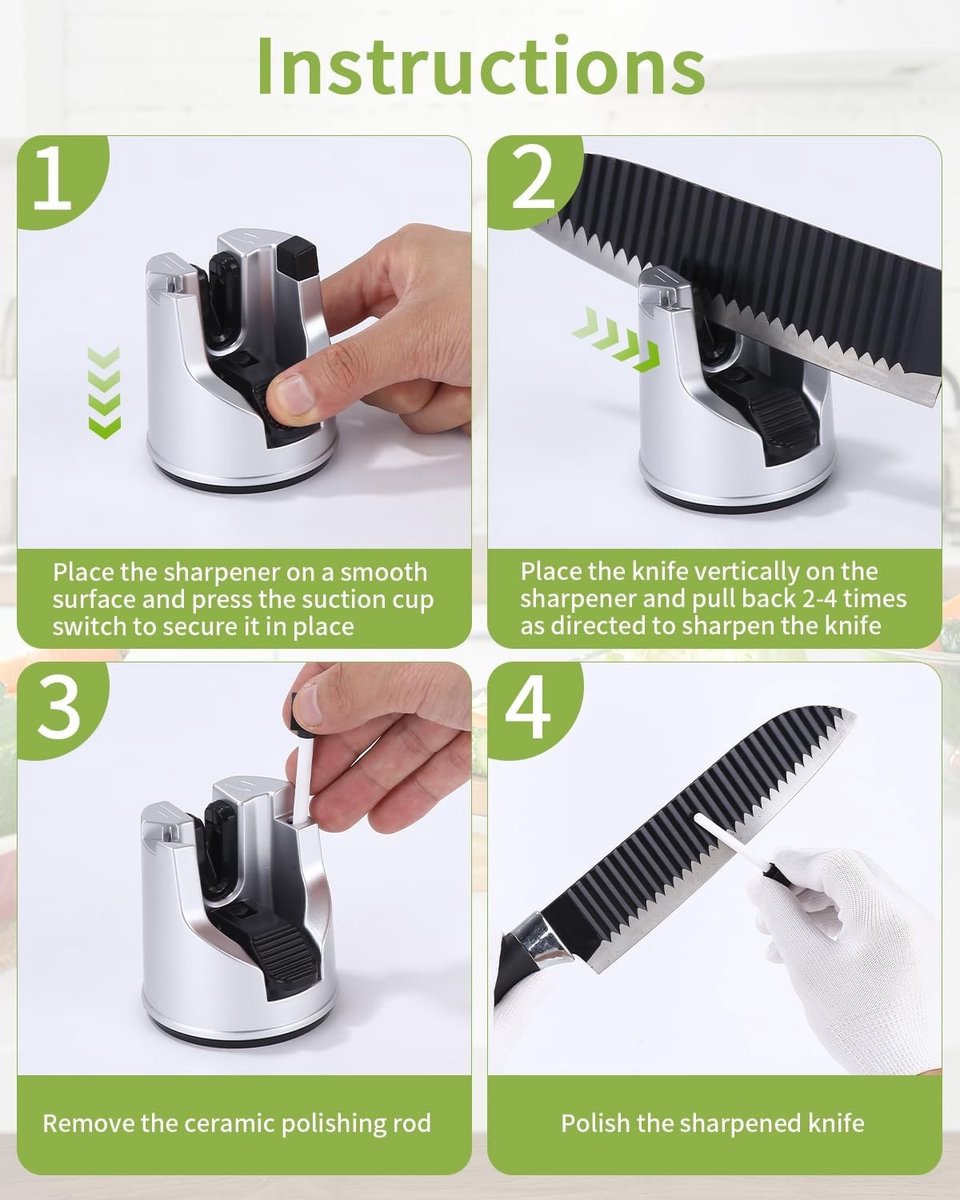 Instructions

1

Place the sharpener on a smooth surface and press the suction cup switch to secure it in place

2

Place the knife vertically on the sharpener and pull back 2-4 times as directed to sharpen the knife

3

Remove the ceramic polishing rod

4

Polish the sharpened knife